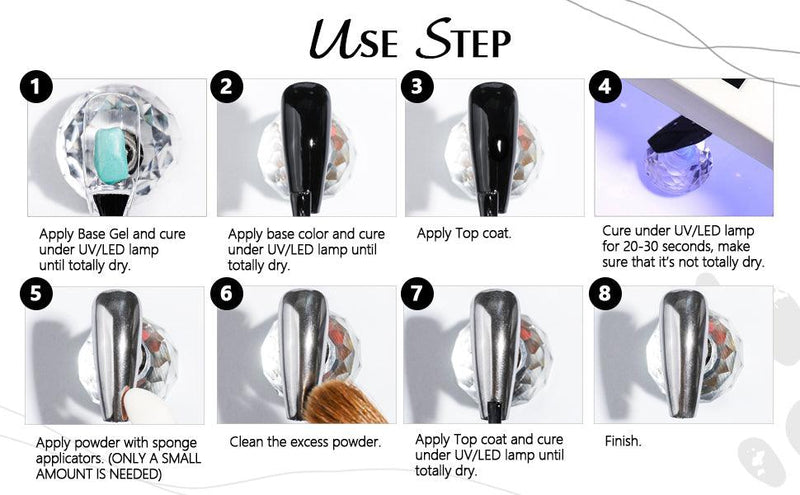 USE STEP

1
Apply Base Gel and cure under UV/LED lamp until totally dry.

2
Apply base color and cure under UV/LED lamp until totally dry.

3
Apply Top coat.

4
Cure under UV/LED lamp for 20-30 seconds, make sure that it's not totally dry.

5
Apply powder with sponge applicators. (ONLY A SMALL AMOUNT IS NEEDED)

6
Clean the excess powder.

7
Apply Top coat and cure under UV/LED lamp until totally dry.

8
Finish.