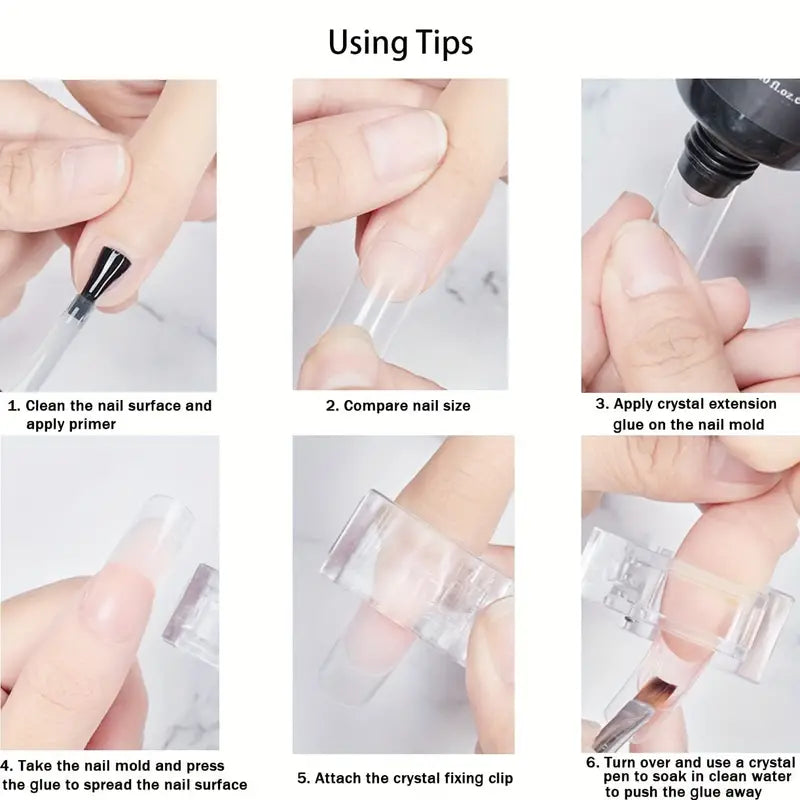 Using Tips

1. Clean the nail surface and apply primer

2. Compare nail size

3. Apply crystal extension glue on the nail mold

4. Take the nail mold and press the glue to spread the nail surface

5. Attach the crystal fixing clip

6. Turn over and use a crystal pen to soak in clean water to push the glue away